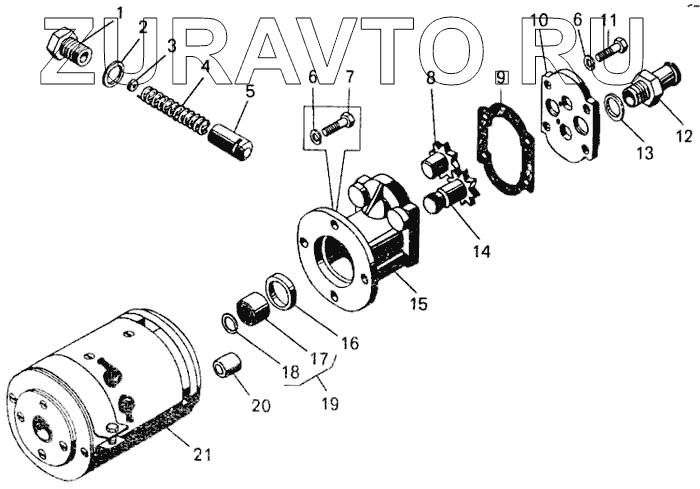 ZURAVTO.RU

1
2
3
4
5
6
7
8
9
10
6
11
12
13
14
15
16
17
18
19
20
21