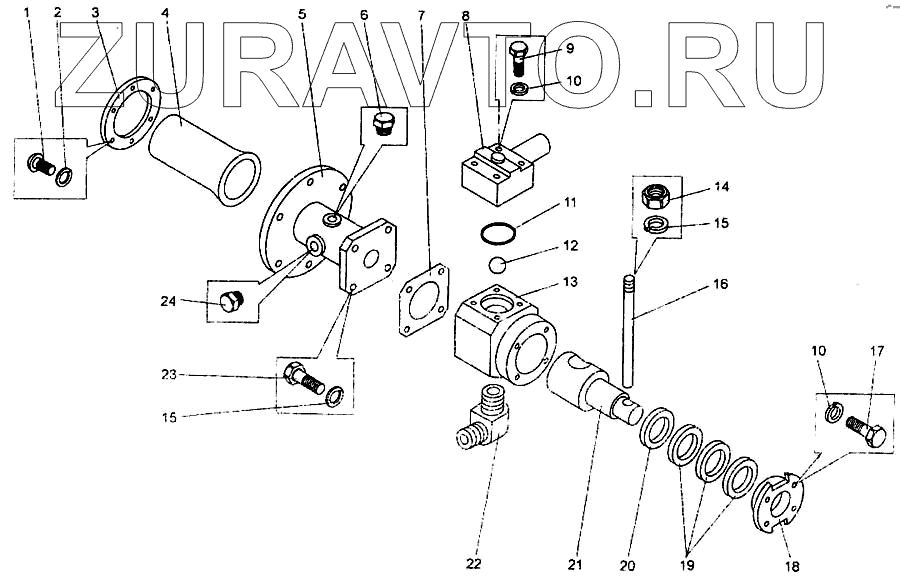 ZURAVTO.RU

1
2
3
4
5
6
7
8
9
10
11
12
13
14
15
16
24
23
15
10
17
22
21
20
19
18