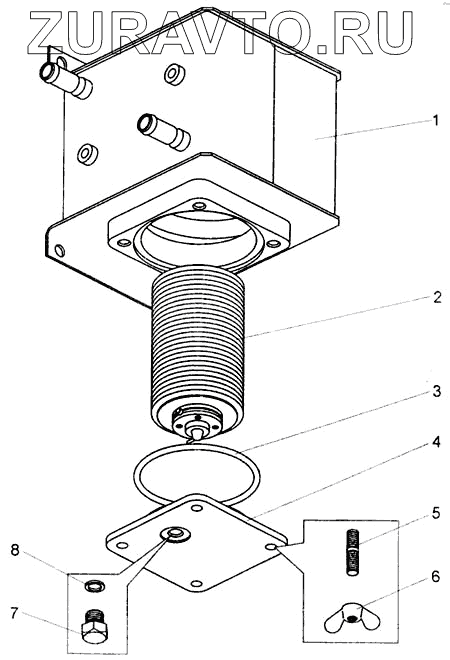 ZURAVTO.RU

1

2

3

4

5

6

8

7