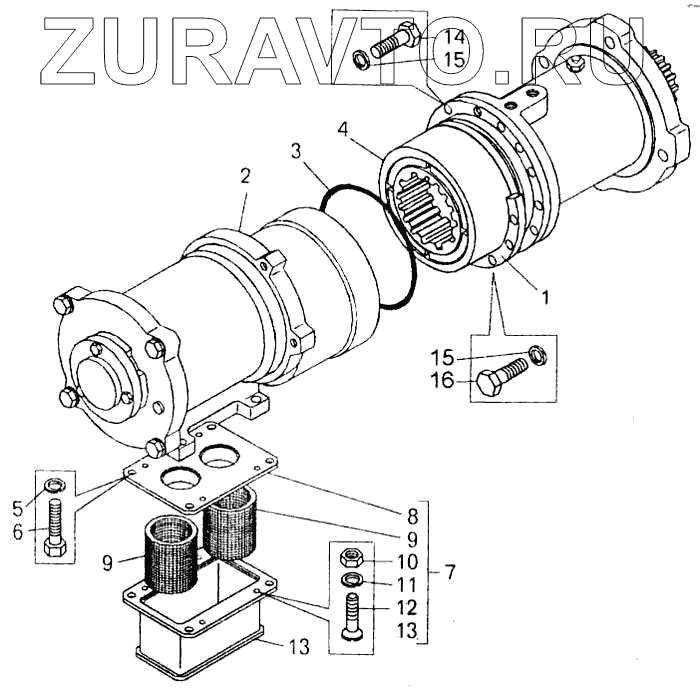 ZURAVTO.RU

14
15
4
3
2
1
15
16
5
6
8
9
9
10
11
12
13
7
13