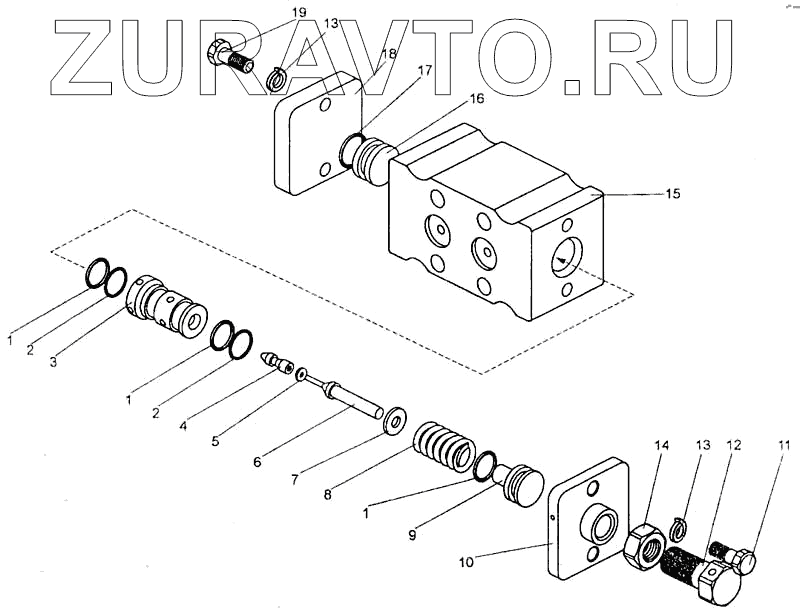 ZURAVTO.RU

19
13
18
17
16
15
1
2
3
1
2
4
5
6
7
8
1
9
10
14
13
12
11