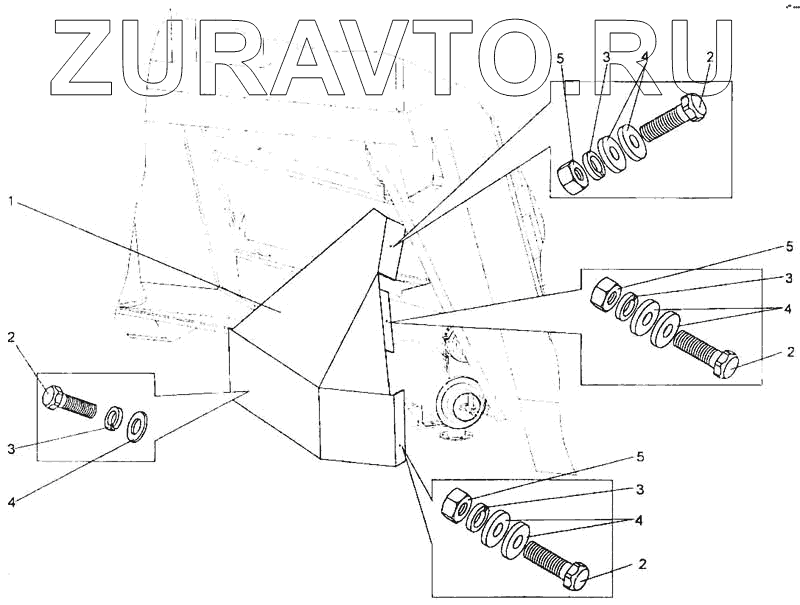 ZURAVTO.RU

5 3 4 2

1

5
3
4
2

2

3

4

5
3
4
2