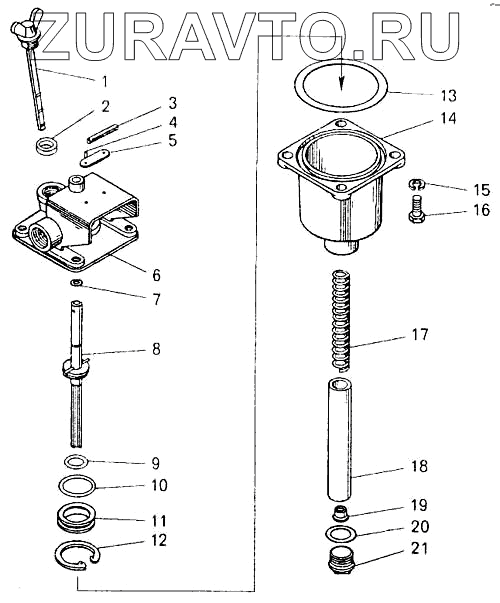 ZURAVTO.RU

1
2
3
4
5
6
7
8
9
10
11
12
13
14
15
16
17
18
19
20
21