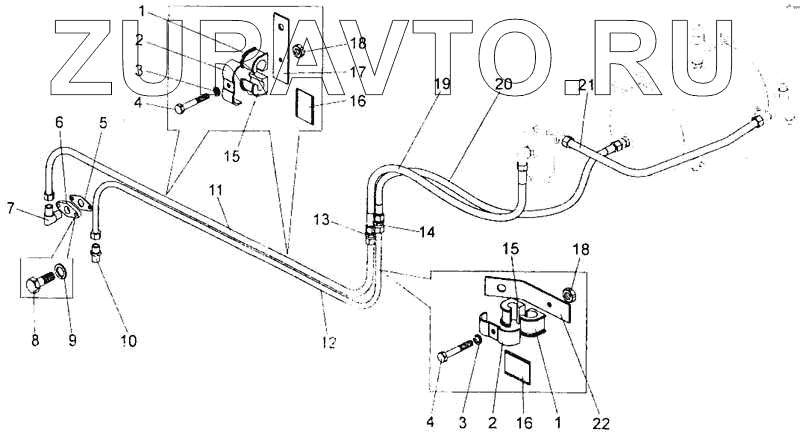 ZUPAVTO.RU

1
2
3
4
18
17
16
15
19
20
21
6
5
7
11
13
14
8
9
10
12
15
18
4
3
2
16
1
22