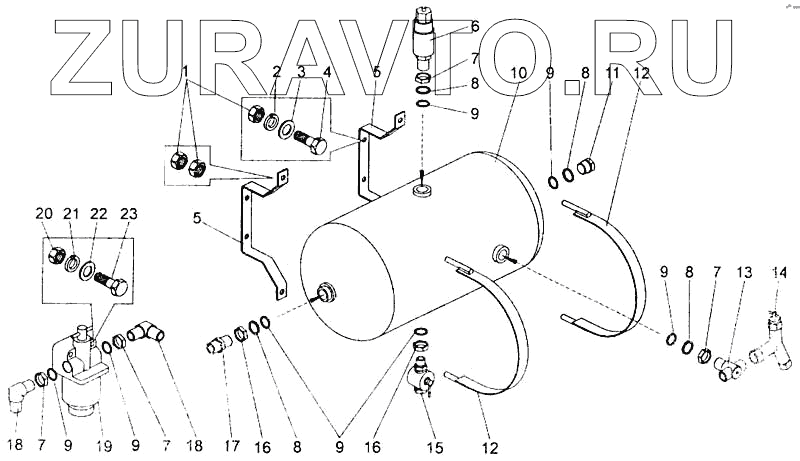 ZURAVTO.RU

1 2 3 4 5 6 7 8 9 10 9 8 11 12

5

20 21 22 23

9 8 7 13 14

18 7 9 19 9 7 18 17 16 8 9 16 15 12