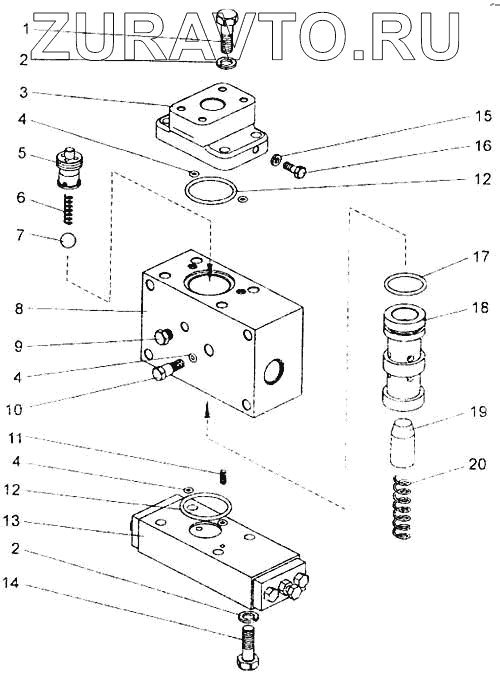 ZURAVTO.RU

1
2
3
4
5
6
7
8
9
4
10
11
4
12
13
2
14
15
16
12
17
18
19
20