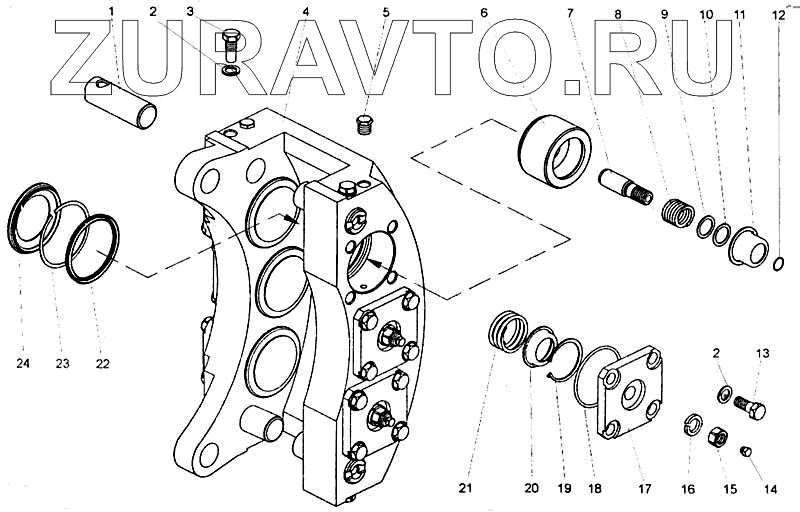 ZURAVTO.RU

1 2 3 4 5 6 7 8 9 10 11 12

24 23 22

2 13

21 20 19 18 17 16 15 14