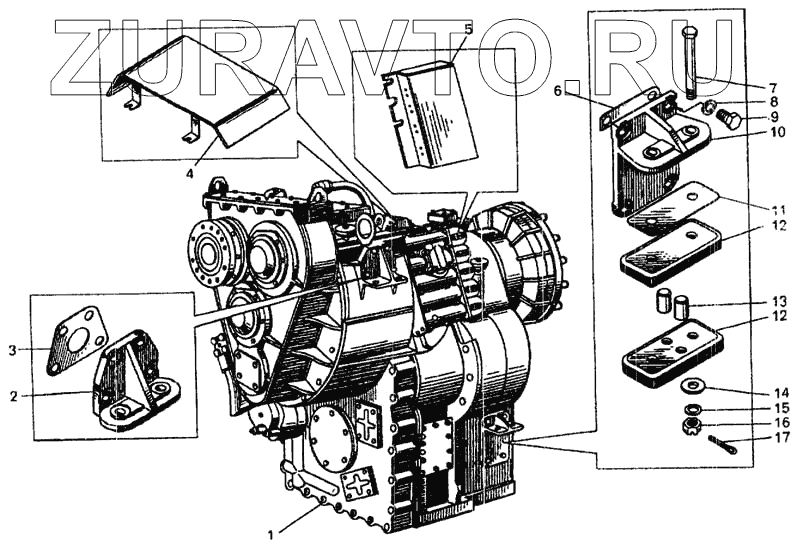 ZURAVTO.RU

5
4
6
7
8
9
10
11
12
13
12
14
15
16
17
3
2
1