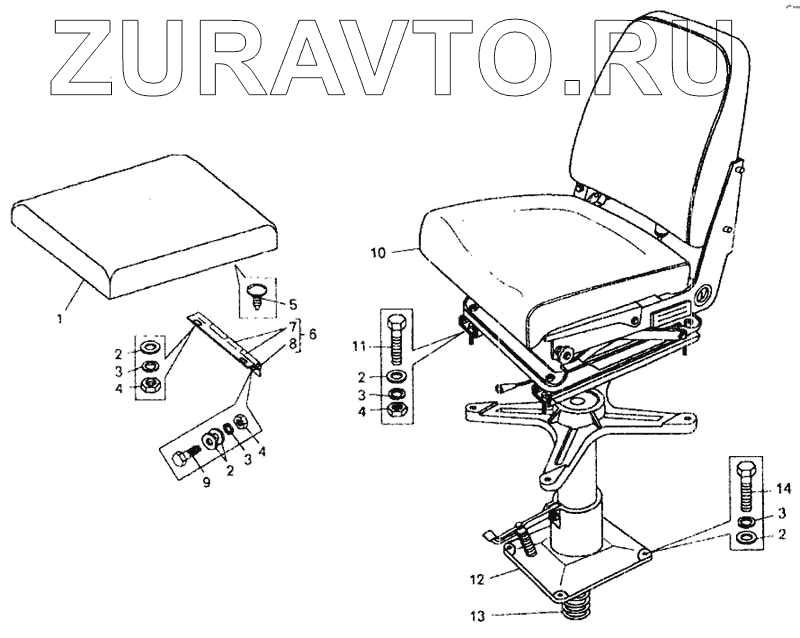 ZURAVTO.RU

1
5
2
3
4
7
8
6
9
2
3
4
10
11
2
3
4
14
3
2
12
13