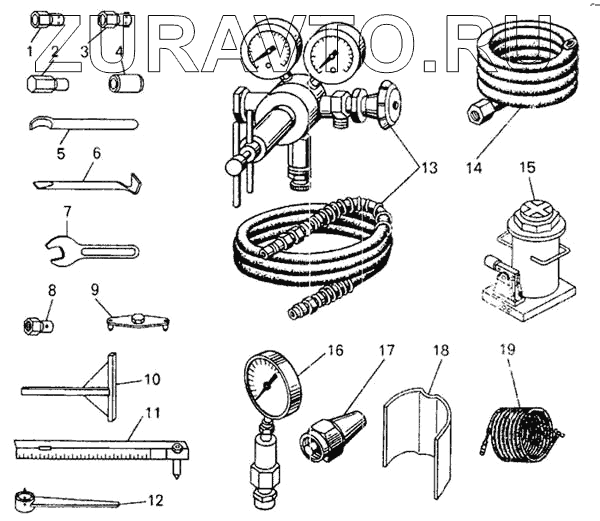 ZURAVTO.RU

1
2
3
4
5
6
7
8
9
10
11
12
13
14
15
16
17
18
19