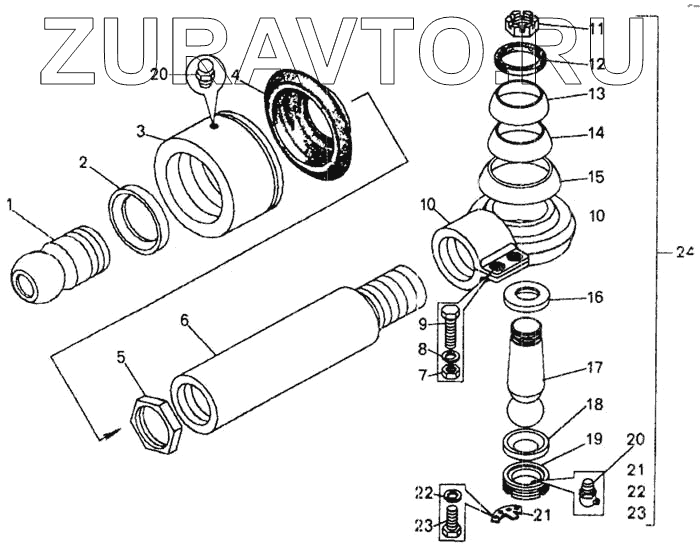 ZUBAVTO.RU
20
4
3
2
1
6
5
11
12
13
14
15
10
10
24
16
9
8
7
17
18
19
20
21
22
23
22
23
21