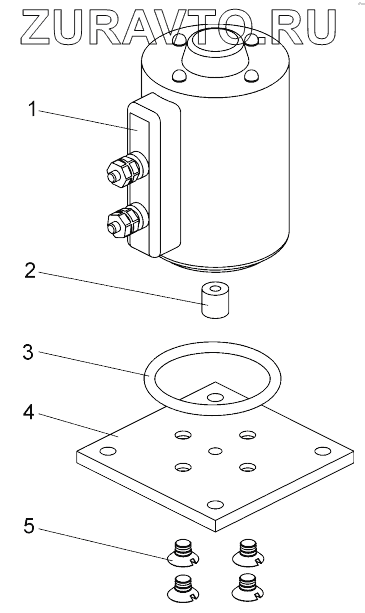 ZURAVTO.RU

1

2

3

4

5