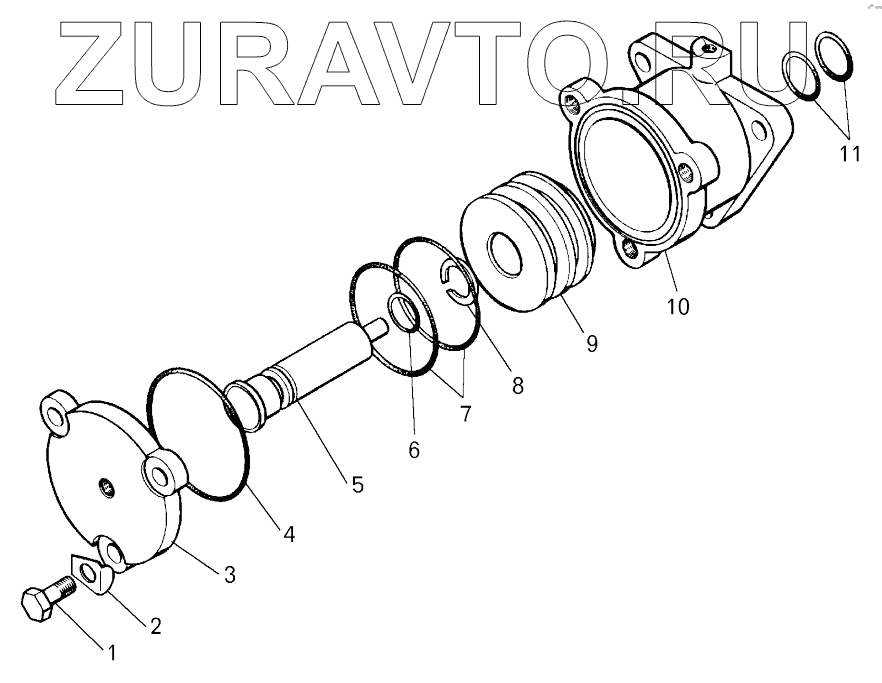 ZURAVTO.RU

11
10
9
8
7
6
5
4
3
2
1