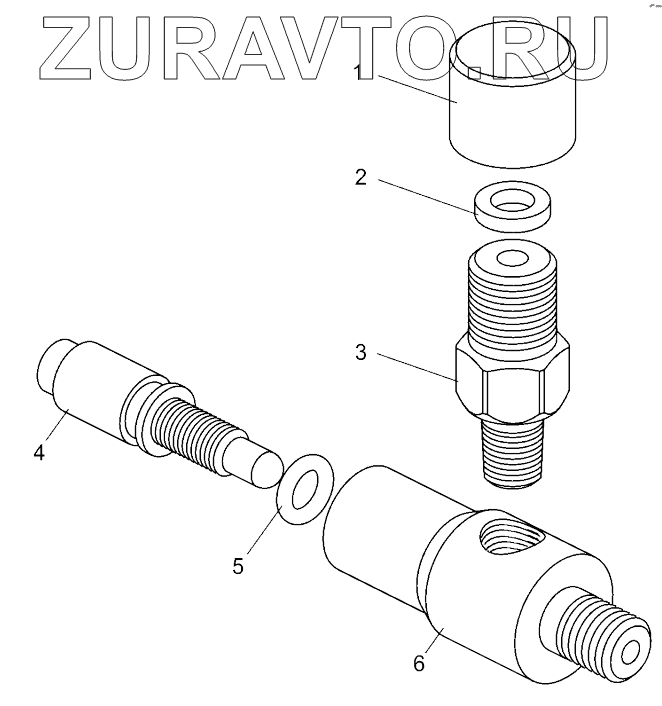 ZURAVTO.RU

1

2

3

4

5

6