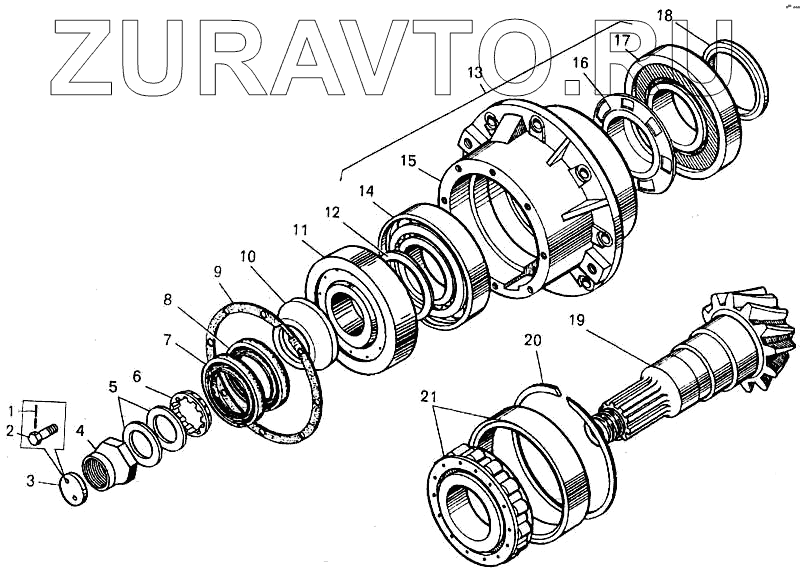 ZURAVTO.RU

18
17
16
13
15
14
12
11
10
9
8
7
6
5
4
1
2
3
19
20
21