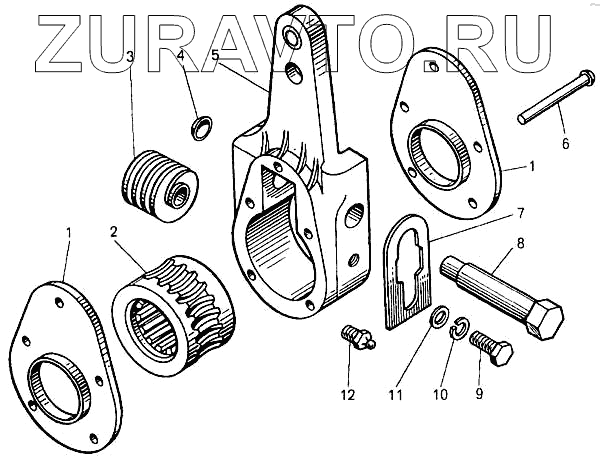 ZURAVTO.RU

3
4
5
6
1
7
8
1
2
12
11
10
9