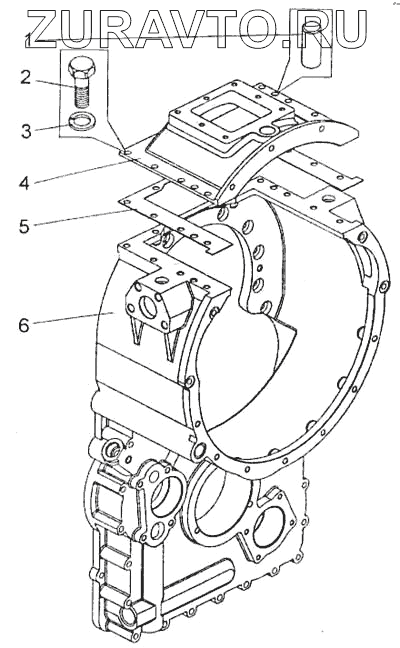 ZURAVTO.RU
1
2
3
4
5
6