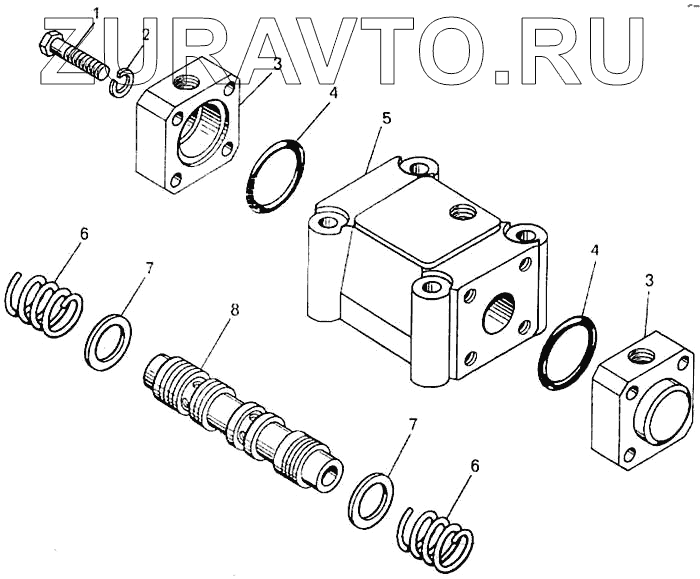 ZURAVTO.RU

1
2
3
4
5
6
7
8
4
3
7
6