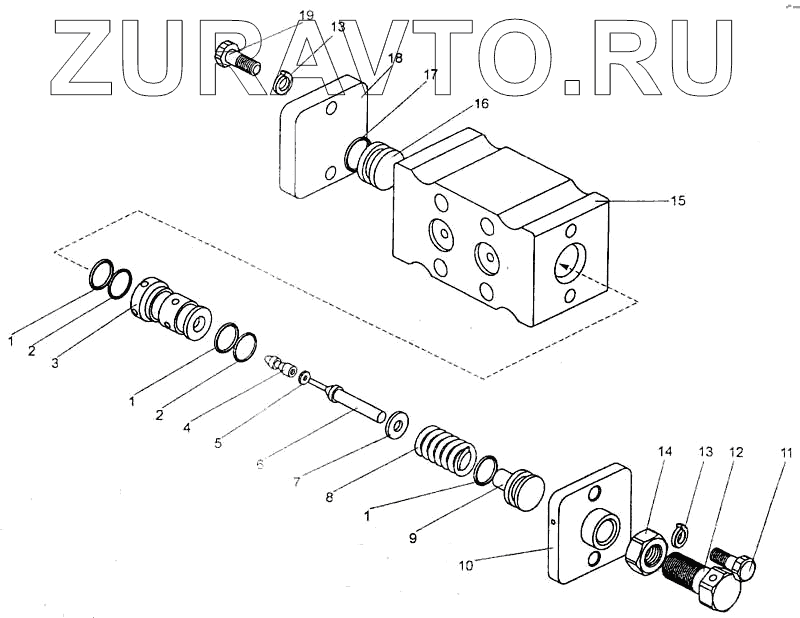 ZURAVTO.RU

19
13
18
17
16
15
1
2
3
1
2
4
5
6
7
8
1
9
10
14
13
12
11