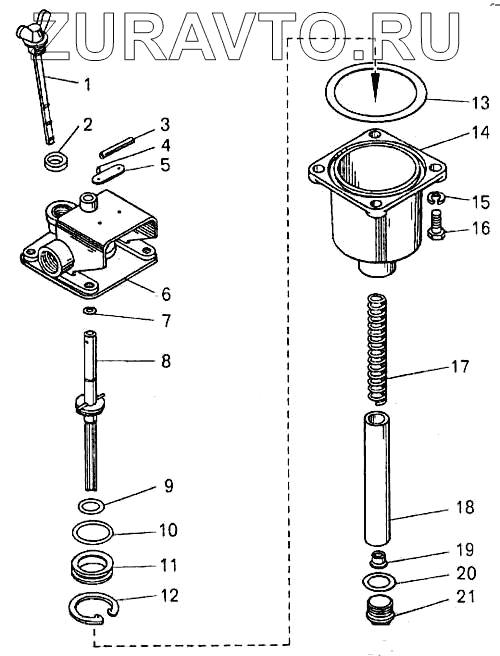 ZURAVTO.RU

1
2
3
4
5
6
7
8
9
10
11
12
13
14
15
16
17
18
19
20
21