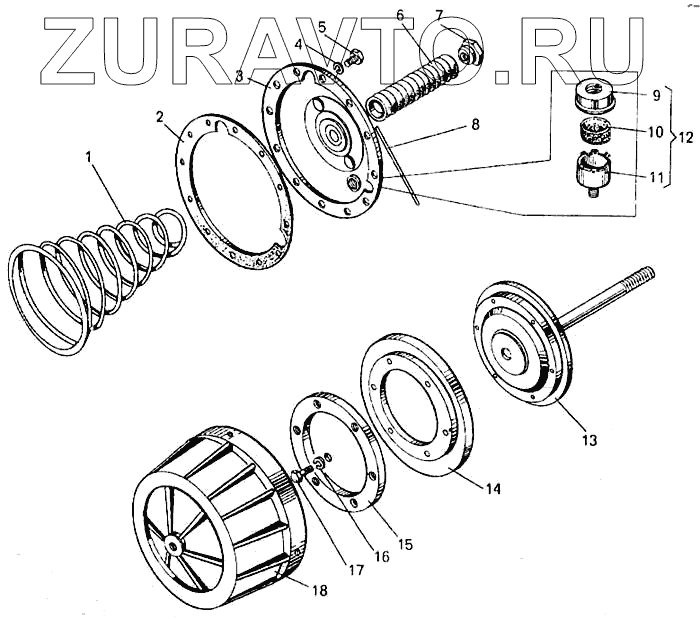 ZURAVTO.RU

1
2
3
4
5
6
7
8
9
10
11
12
13
14
15
16
17
18