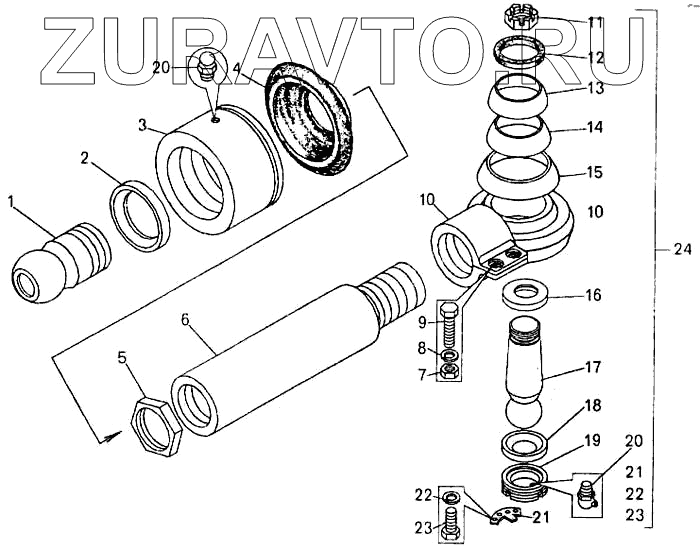 ZURAVTO.RU

20
4
3
2
1
6
5
11
12
13
14
15
10
10
24
16
9
8
7
17
18
19
20
21
22
23
22
23
21