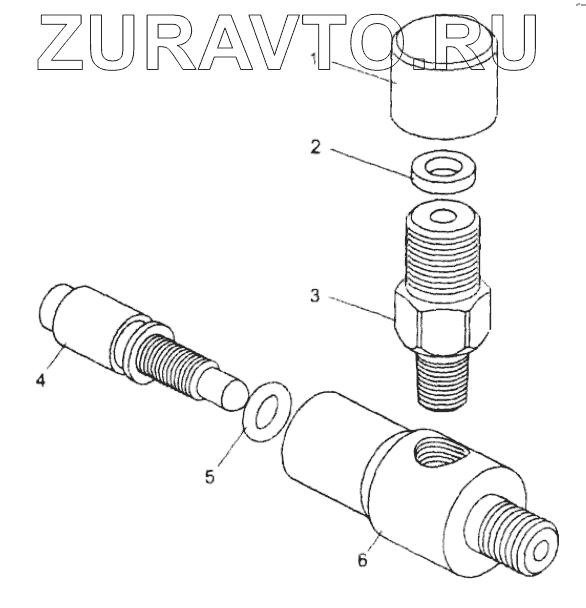 ZURAVTO.RU

1
2
3
4
5
6