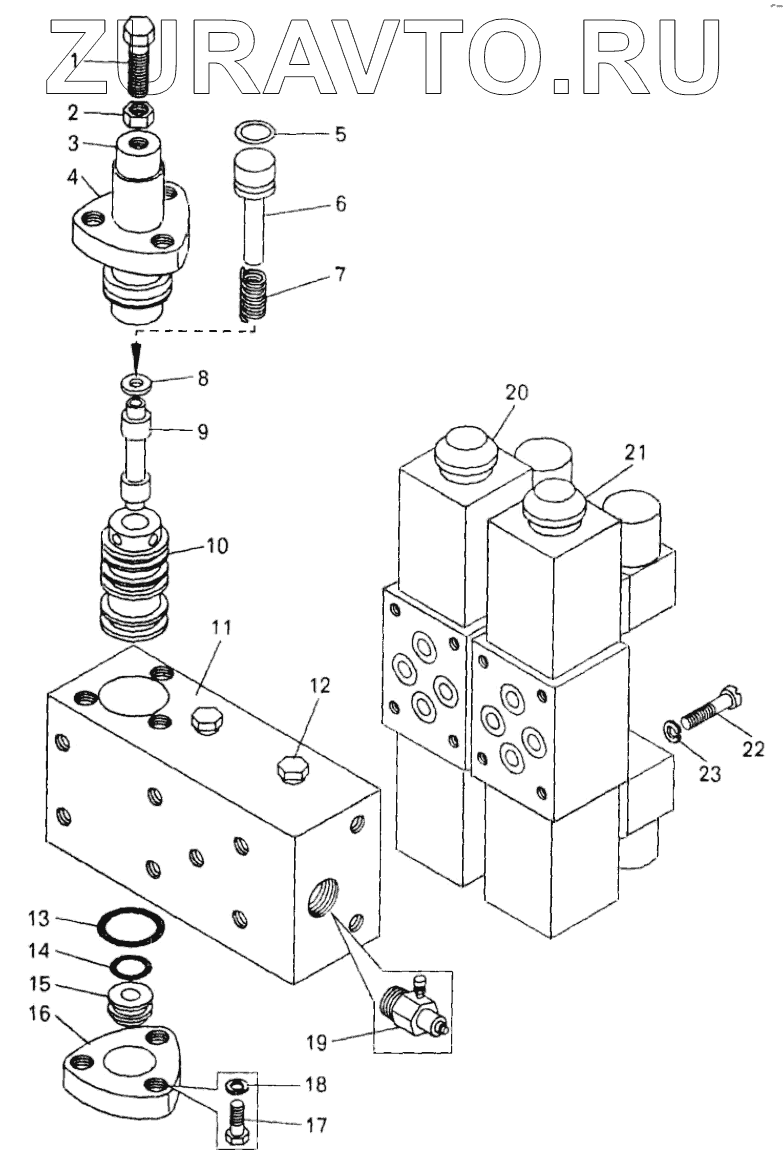 ZURAVTO.RU

1
2
3
4
5
6
7
8
9
10
11
12
13
14
15
16
17
18
19
20
21
22
23