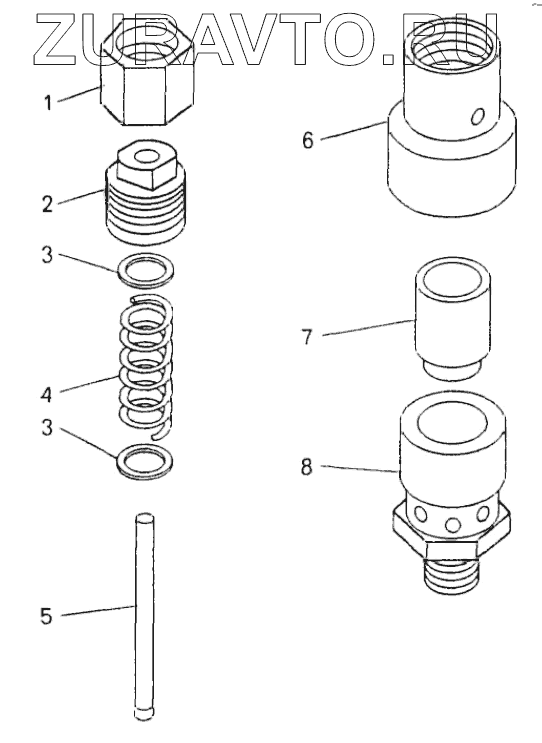 ZURAVTO.RU

1
2
3
4
3
5
6
7
8