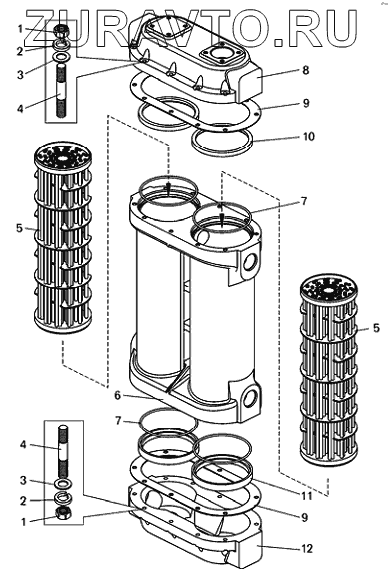 ZURAVTO.RU

1
2
3
4
8
9
10
5
7
5
6
7
4
3
2
1
11
9
12