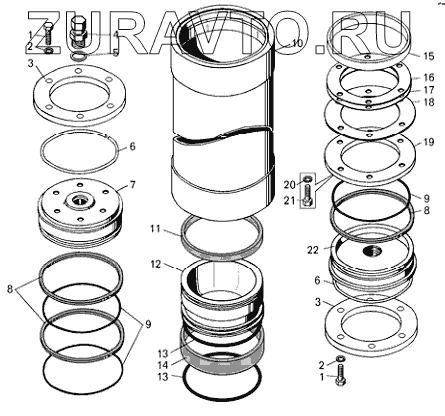 ZURAVTO.RU

1
2
4
5
3
6
7
8
9
10
11
12
13
14
13
15
16
17
18
19
20
21
9
8
22
6
3
2
1