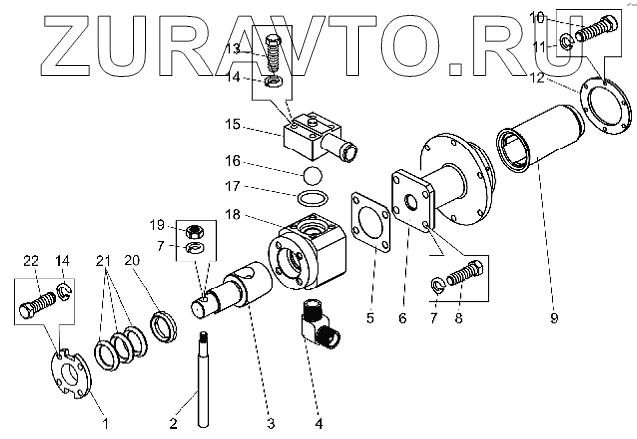 ZURAVTO.RU

10
11
12
13
14
15
16
17
18
19
7
22
14
21
20
5
6
7
8
9
1
2
3
4