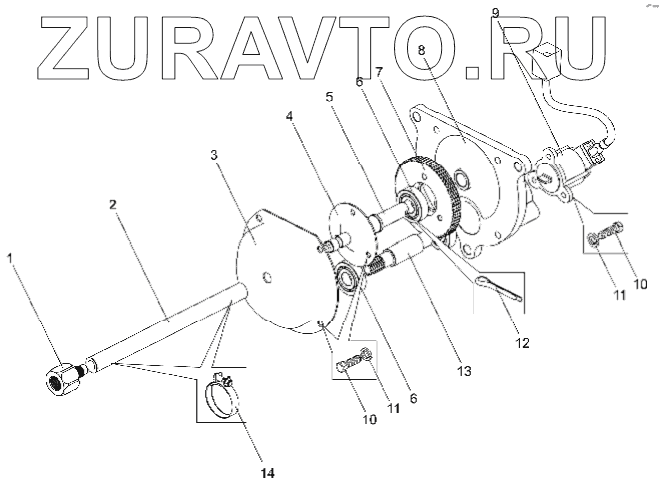 ZURAVTO.RU

9
8
7
6
5
4
3
2
1
11
10
12
13
6
11
10
14