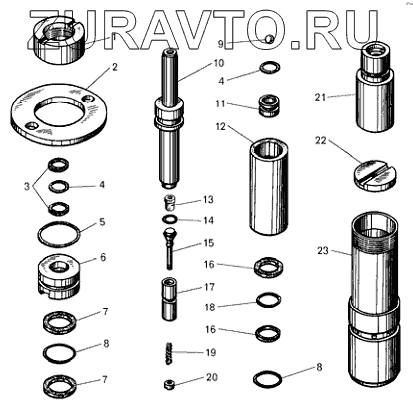 ZURAVTO.RU

1
2
3
4
5
6
7
8
7
9
10
13
14
15
17
19
20
4
11
12
16
18
16
8
21
22
23