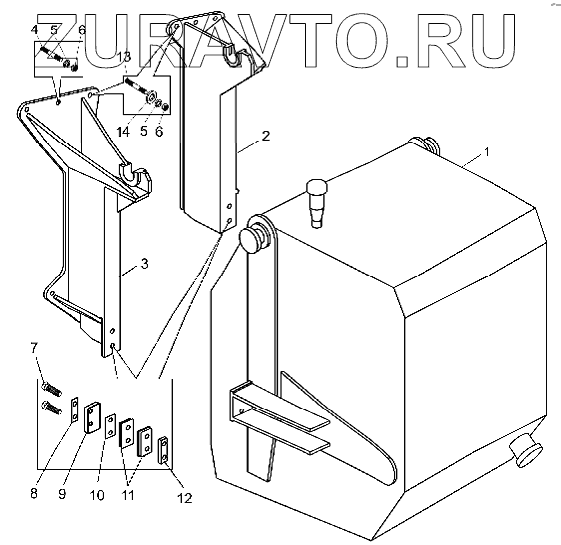 ZURAVTO.RU

4 5 6

13

14 5 6

2

1

3

7

8 9 10 11 12