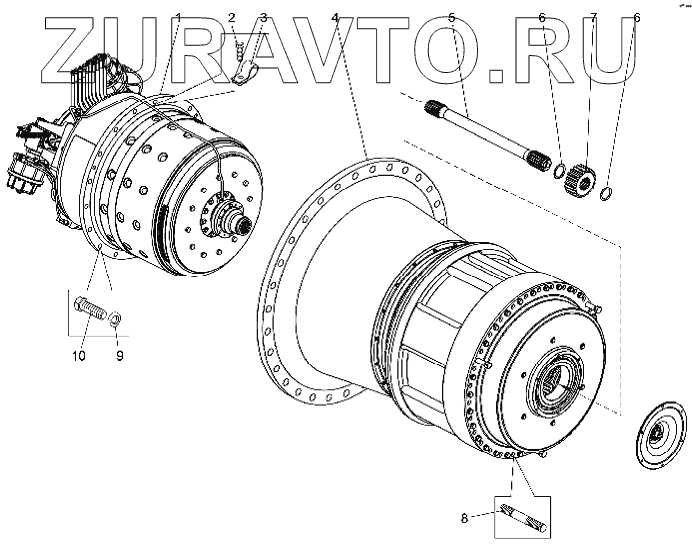 ZURAVTO.RU

1 2 3 4 5 6 7 6

10 9

8