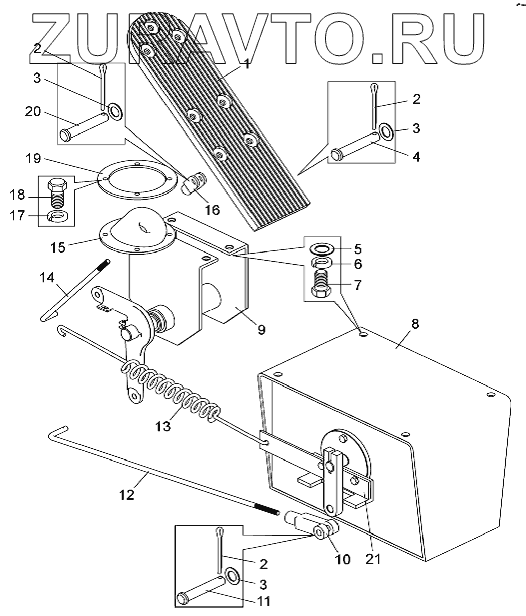 ZUPAVTO.RU

2
3
20
1
2
3
4
19
18
17
16
15
5
6
7
14
9
8
13
12
10
21
2
3
11