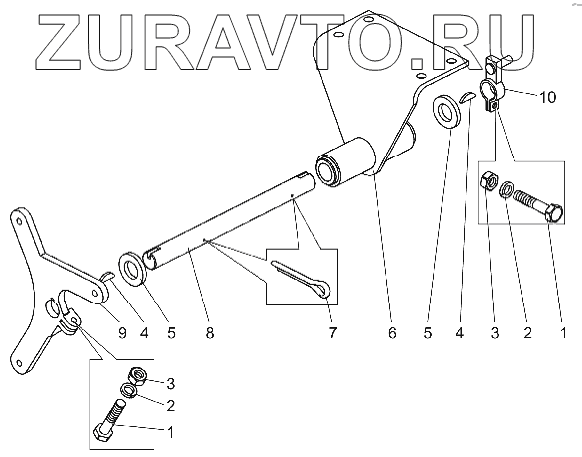 ZURAVTO.RU

10

9 4 5 8 7 6 5 4 3 2 1

3
2
1