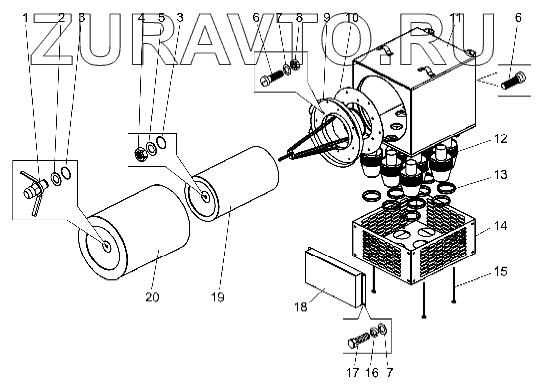 ZURAVTO.RU

1 2 3 4 5 3 6 7 8 9 10 11 6

12

13

14

15

20 19 18

17 16 7