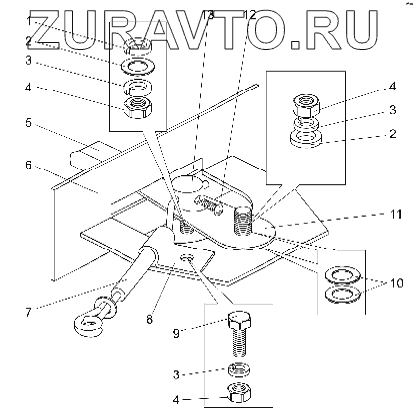 ZURAVTO.RU

1
2
3
4
5
6
7
8
9
3
4
13
12
4
3
2
11
10