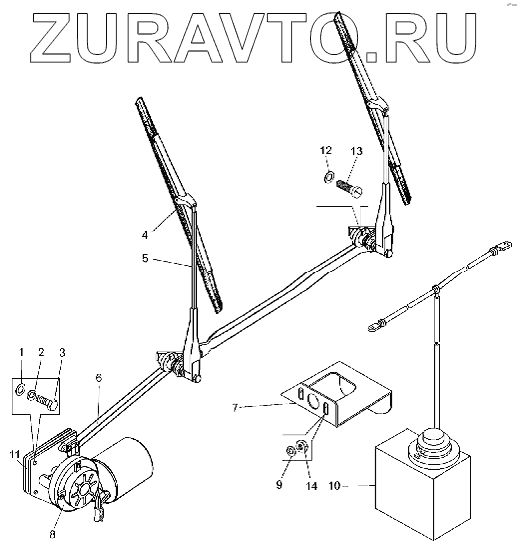 ZURAVTO.RU

12
13
4
5
1
2
3
6
7
11
9
14
10
8