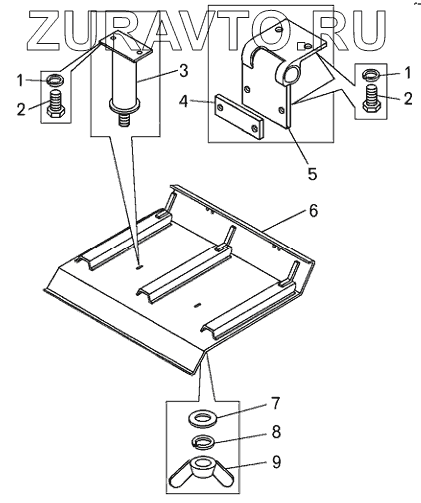 ZURAVTO.RU

1
2
3
4
1
2
5
6
7
8
9