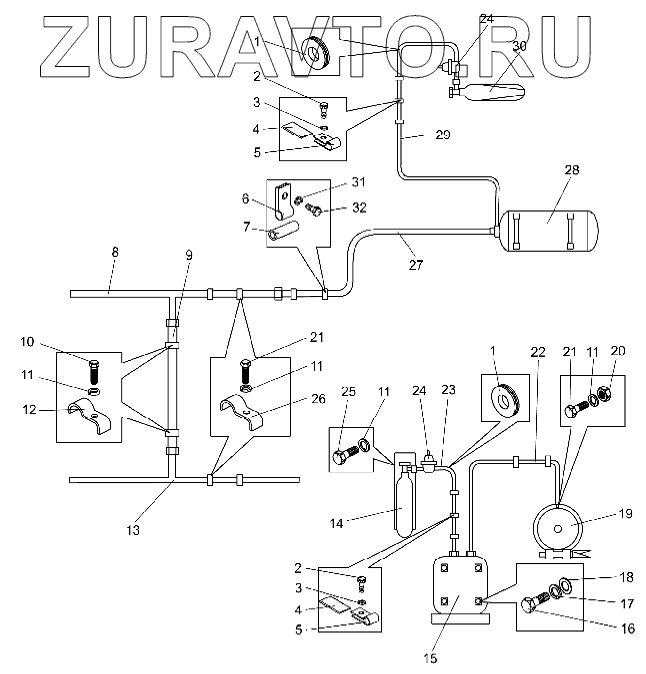 ZURAVTO.RU

1
24
30
2
3
4
5
29
28
6
31
32
7
27
8
9
10
11
12
21
11
26
13
1
22
21
11
20
25
11
24
23
14
19
2
3
4
5
15
18
17
16