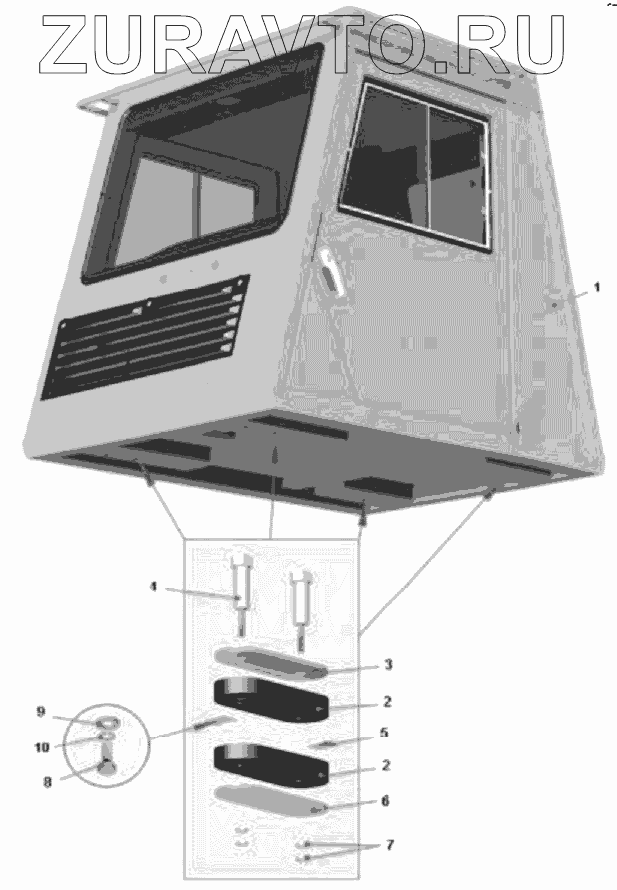 ZURAVTO.RU

1
4
3
2
9
10
5
8
2
6
7