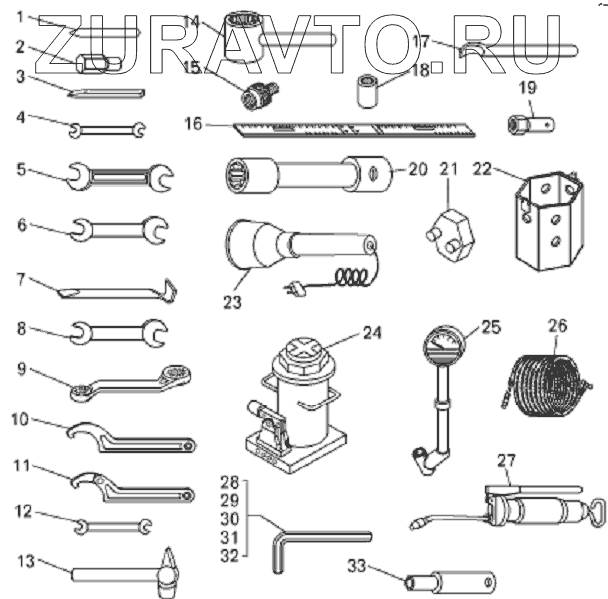 ZURAVTO.RU

1
2
3
4
5
6
7
8
9
10
11
12
13
14
15
16
17
18
19
20
21
22
23
24
25
26
27
28
29
30
31
32
33