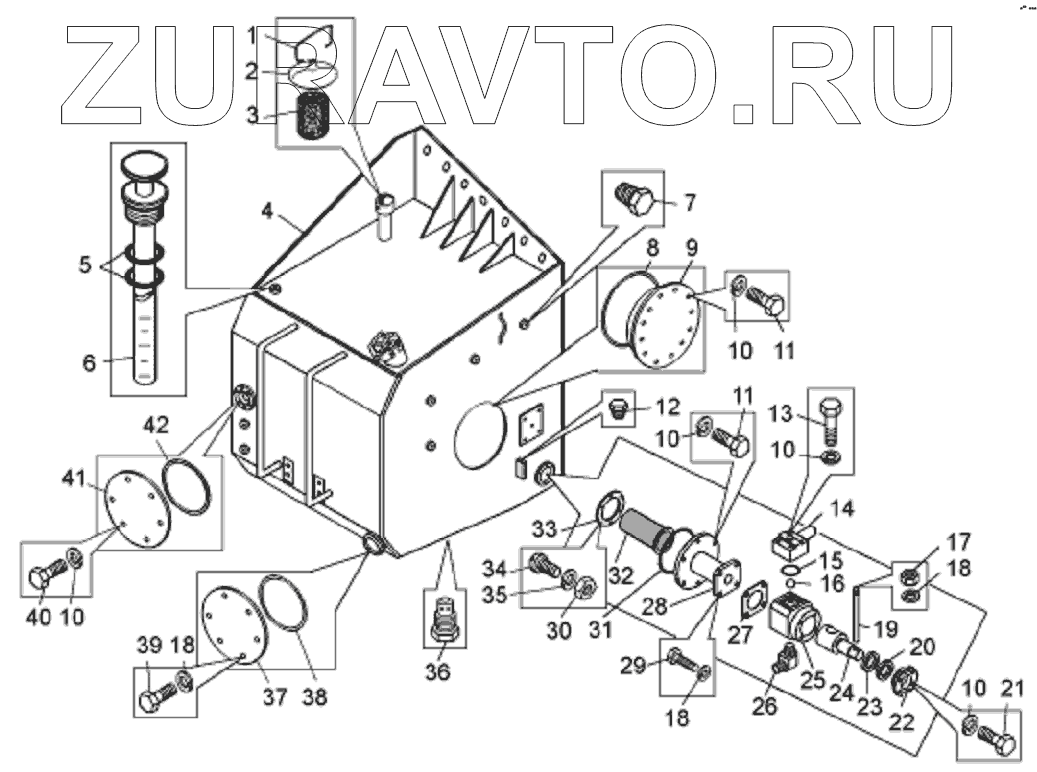 ZURAVTO.RU

1
2
3
4
5
6
7
8
9
10
11
12
11
10
13
10
14
15
16
17
18
19
20
21
10
22
23
24
25
26
27
28
29
18
30
31
32
33
34
35
36
37
38
39
18
40
10
41
42