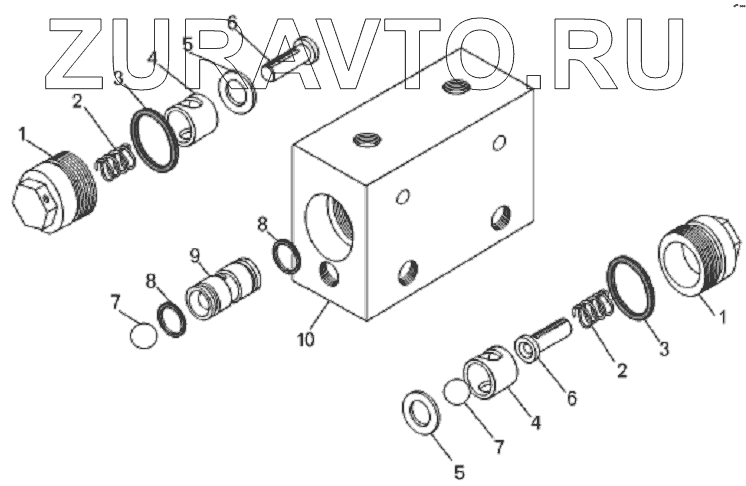 ZURAVTO.RU

6
5
4
3
2
1
8
9
8
7
10
1
3
2
6
4
7
5