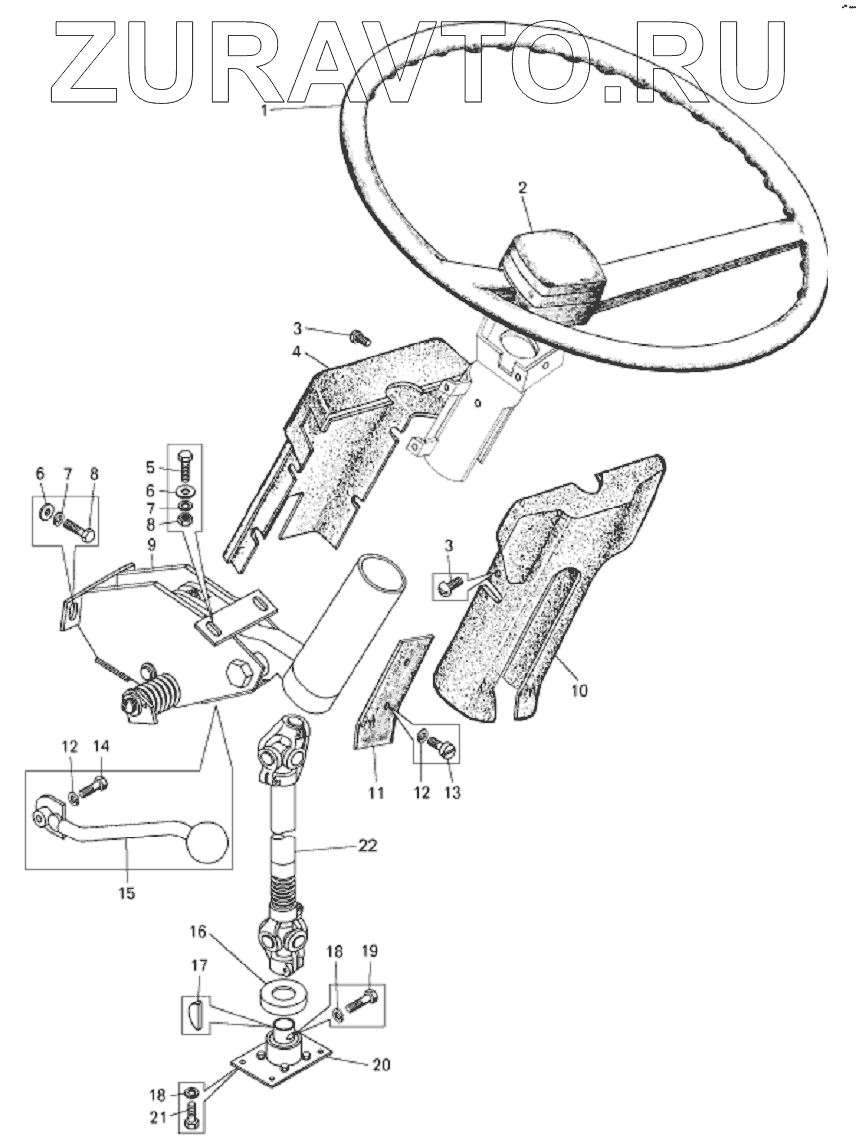 ZURAVTO.RU

1
2
3
4
5
6
7
8
6
7
8
9
3
10
11
12
13
12
14
15
22
16
17
18
19
20
18
21