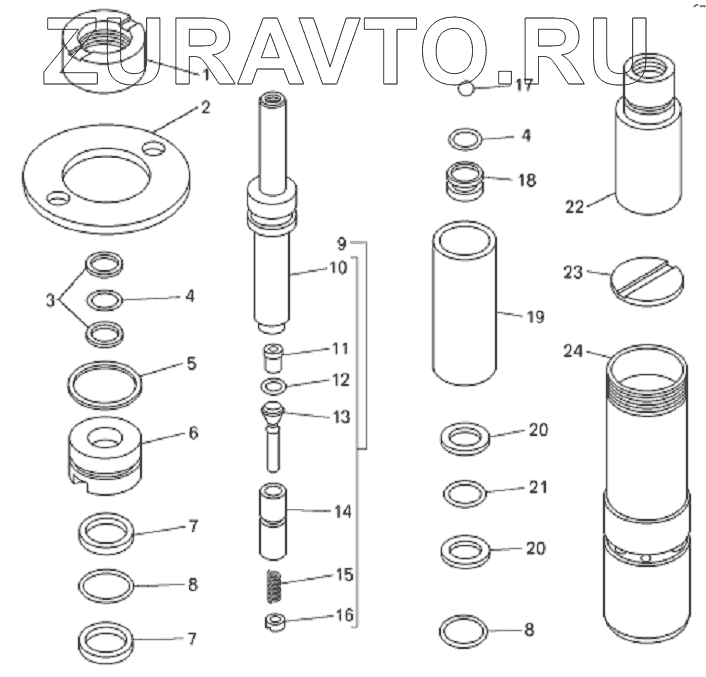 ZURAVTO.RU

1
2
3
4
5
6
7
8
7
9
10
11
12
13
14
15
16
17
4
18
19
20
21
20
8
22
23
24