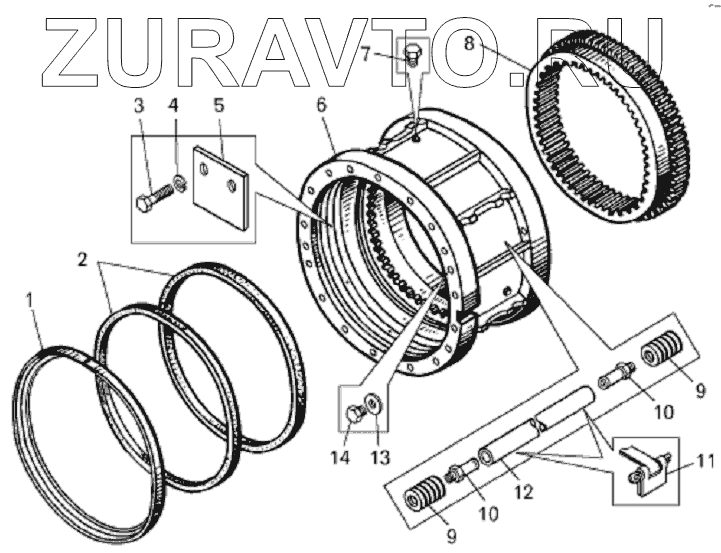 ZURAVTO.RU

7
8
3
4
5
6
2
1
9
10
11
12
14
13
10
9